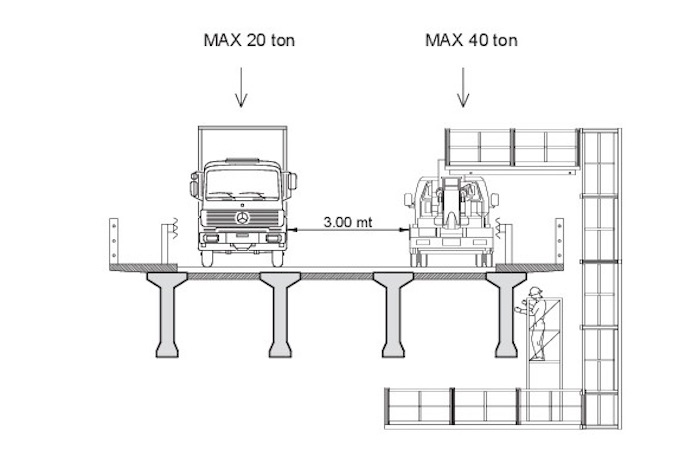 MAX 20 ton

MAX 40 ton

3.00 mt